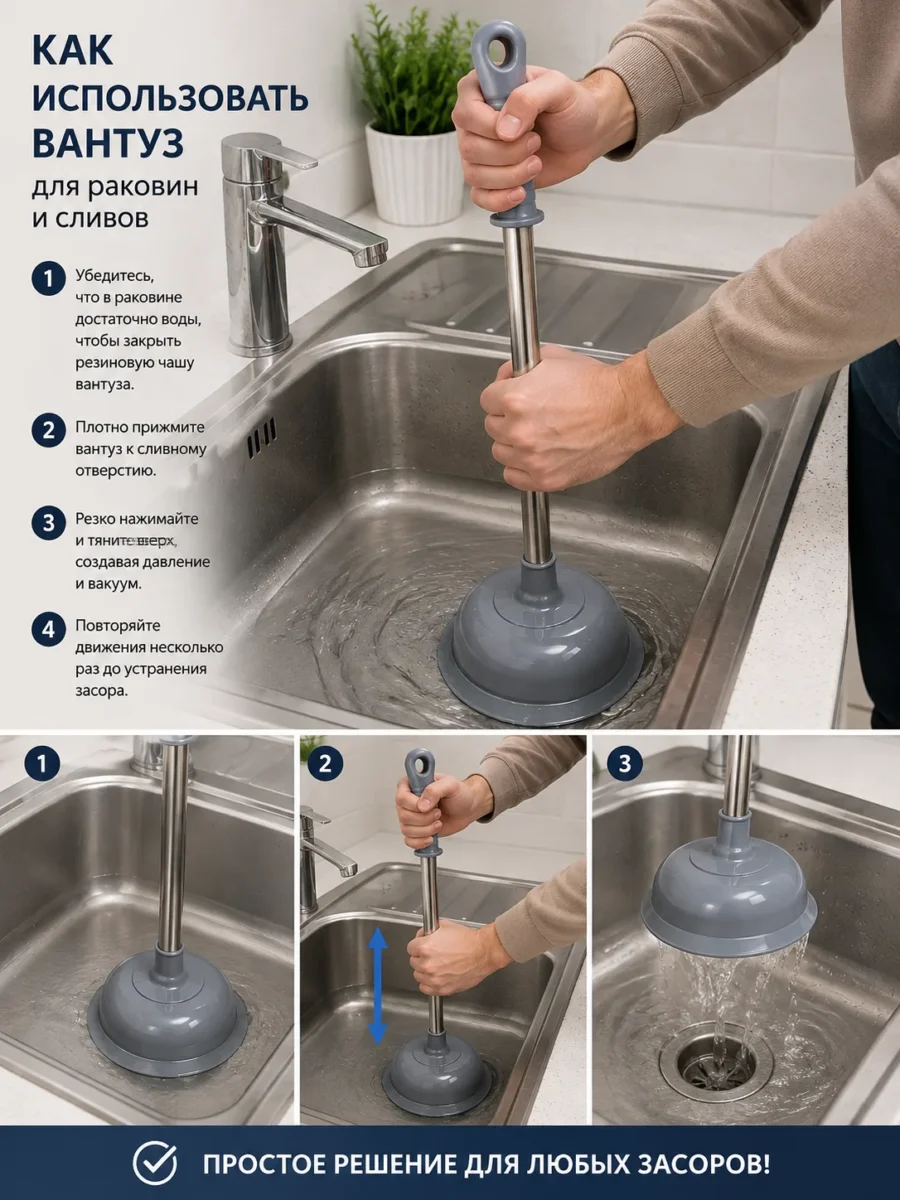 КАК ИСПОЛЬЗОВАТЬ ВАНТУЗ
для раковин и сливов

1 Убедитесь, что в раковине достаточно воды, чтобы закрыть резиновую чашу вантуза.

2 Плотно прижмите вантуз к сливному отверстию.

3 Резко нажимайте и тяните вверх, создавая давление и вакуум.

4 Повторяйте движения несколько раз до устранения засора.

1

2

3

ПРОСТОЕ РЕШЕНИЕ ДЛЯ ЛЮБЫХ ЗАСОРОВ!